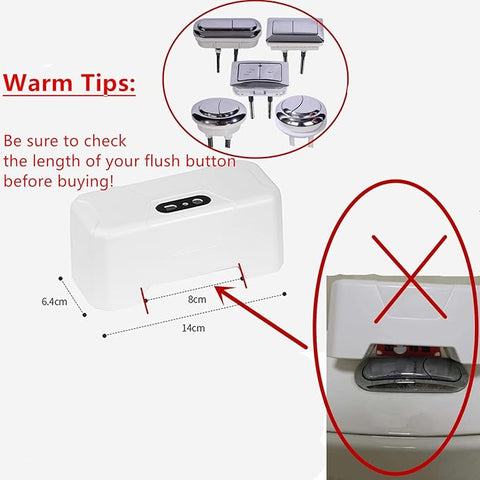 Warm Tips:

Be sure to check the length of your flush button before buying!

6.4cm

8cm

14cm